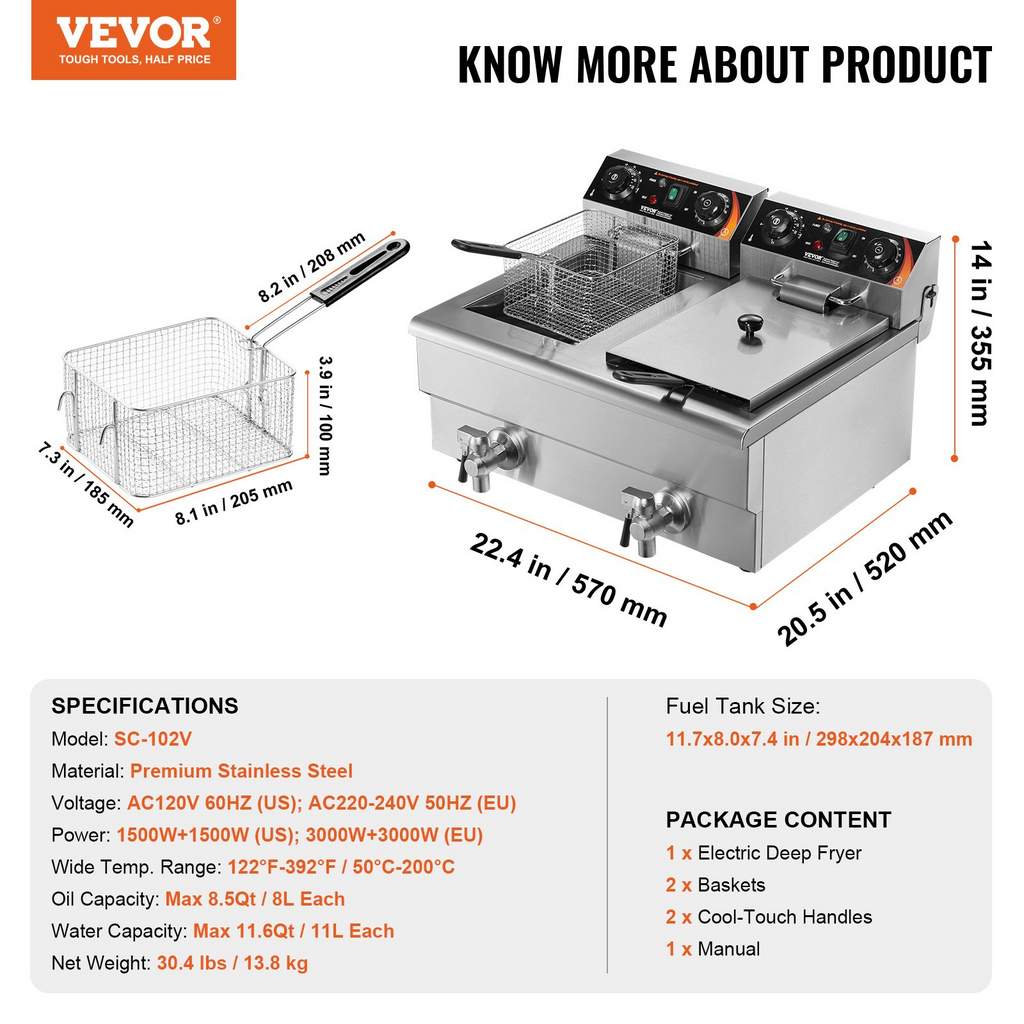 VEVOR®
TOUGH TOOLS, HALF PRICE

KNOW MORE ABOUT PRODUCT

8.2 in / 208 mm
3.9 in / 100 mm
7.3 in / 185 mm
8.1 in / 205 mm

VEVOR

14 in / 355 mm
22.4 in / 570 mm
20.5 in / 520 mm

SPECIFICATIONS
Model: SC-102V
Material: Premium Stainless Steel
Voltage: AC120V 60HZ (US); AC220-240V 50HZ (EU)
Power: 1500W+1500W (US); 3000W+3000W (EU)
Wide Temp. Range: 122°F-392°F / 50°C-200°C
Oil Capacity: Max 8.5Qt / 8L Each
Water Capacity: Max 11.6Qt / 11L Each
Net Weight: 30.4 lbs / 13.8 kg

Fuel Tank Size:
11.7x8.0x7.4 in / 298x204x187 mm

PACKAGE CONTENT
1 x Electric Deep Fryer
2 x Baskets
2 x Cool-Touch Handles
1 x Manual